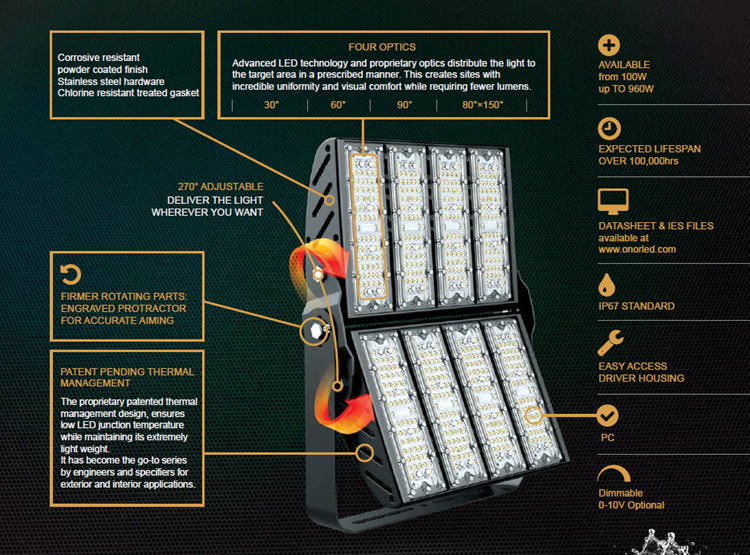 Corrosive resistant powder coated finish
Stainless steel hardware
Chlorine resistant treated gasket

FOUR OPTICS

Advanced LED technology and proprietary optics distribute the light to the target area in a prescribed manner. This creates sites with incredible uniformity and visual comfort while requiring fewer lumens.

30° | 60° | 90° | 80°×150°

270° ADJUSTABLE
DELIVER THE LIGHT WHEREVER YOU WANT

FIRMER ROTATING PARTS: ENGRAVED PROTRACTOR FOR ACCURATE AIMING

PATENT PENDING THERMAL MANAGEMENT

The proprietary patented thermal management design, ensures low LED junction temperature while maintaining its extremely light weight.
It has become the go-to series by engineers and specifiers for exterior and interior applications.

AVAILABLE
from 100W
up TO 960W

EXPECTED LIFESPAN
OVER 100,000hrs

DATASHEET & IES FILES
available at
www.onorled.com

IP67 STANDARD

EASY ACCESS
DRIVER HOUSING

PC

Dimmable
0-10V Optional