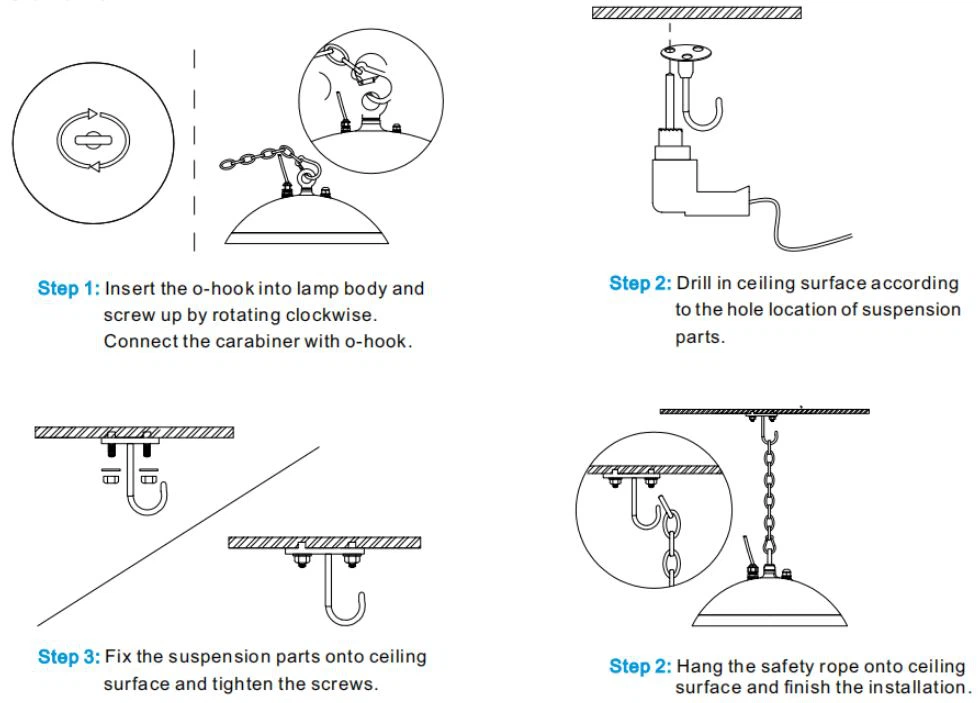 Step 1: Insert the o-hook into lamp body and screw up by rotating clockwise. Connect the carabiner with o-hook.

Step 2: Drill in ceiling surface according to the hole location of suspension parts.

Step 3: Fix the suspension parts onto ceiling surface and tighten the screws.

Step 2: Hang the safety rope onto ceiling surface and finish the installation.