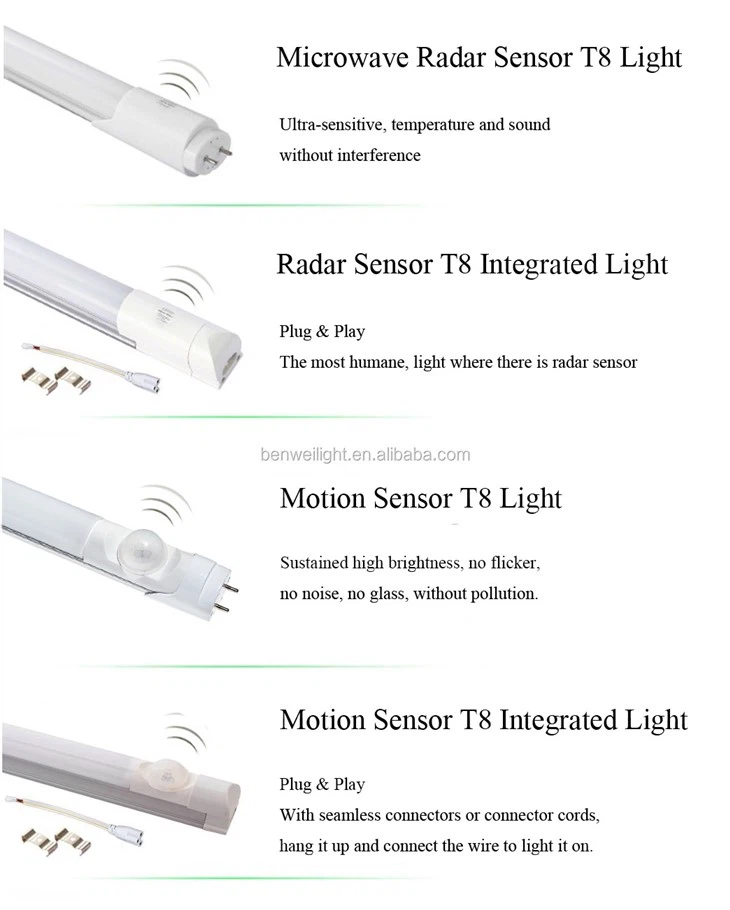 Microwave Radar Sensor T8 Light

Ultra-sensitive, temperature and sound without interference

Radar Sensor T8 Integrated Light

Plug & Play

The most humane, light where there is radar sensor

benweilight.en.alibaba.com

Motion Sensor T8 Light

Sustained high brightness, no flicker, no noise, no glass, without pollution.

Motion Sensor T8 Integrated Light

Plug & Play

With seamless connectors or connector cords, hang it up and connect the wire to light it on.